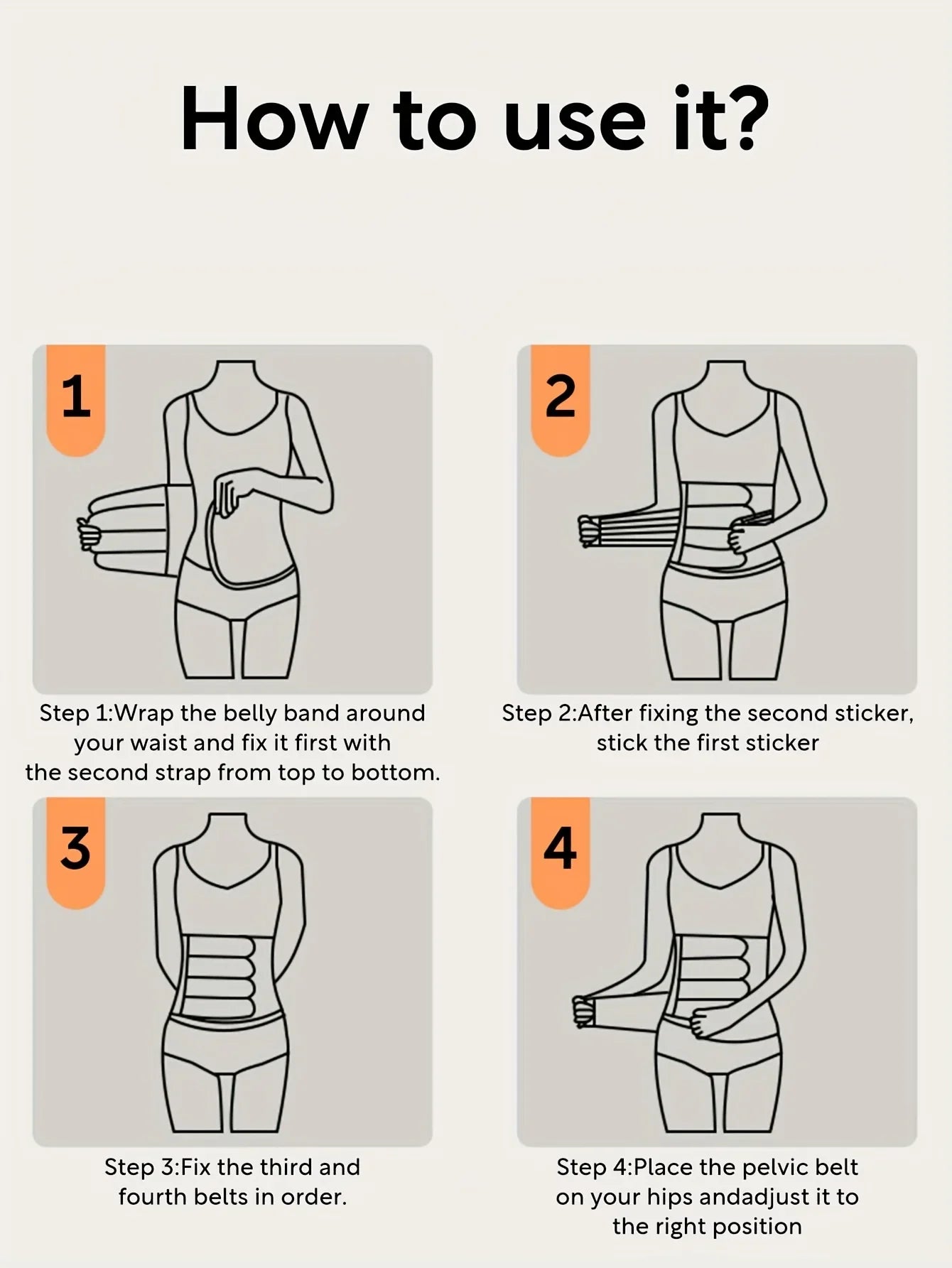 How to use it?

1

Step 1:Wrap the belly band around your waist and fix it first with the second strap from top to bottom.

2

Step 2:After fixing the second sticker, stick the first sticker

3

Step 3:Fix the third and fourth belts in order.

4

Step 4:Place the pelvic belt on your hips andadjust it to the right position