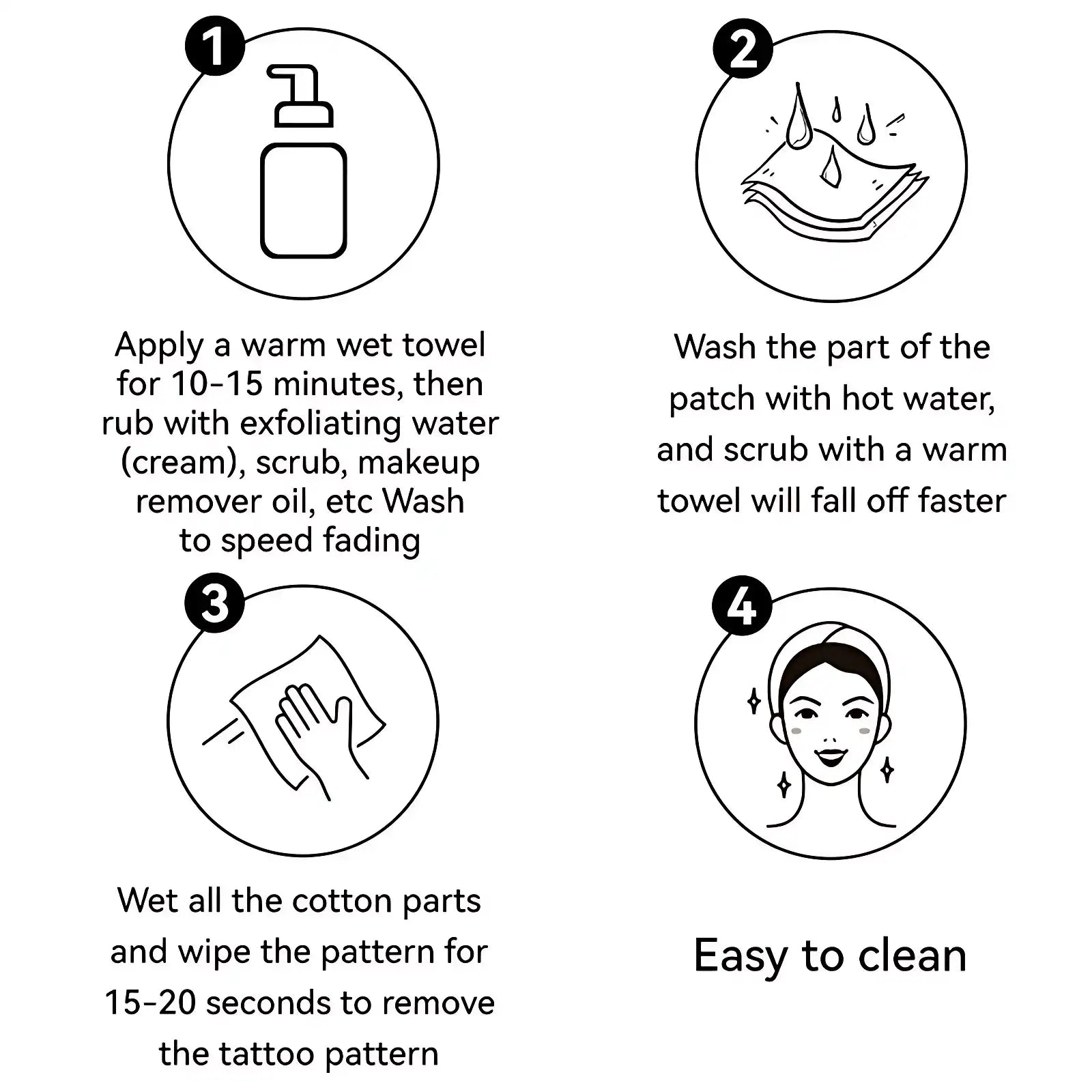 1

Apply a warm wet towel for 10-15 minutes, then rub with exfoliating water (cream), scrub, makeup remover oil, etc Wash to speed fading

2

Wash the part of the patch with hot water, and scrub with a warm towel will fall off faster

3

Wet all the cotton parts and wipe the pattern for 15-20 seconds to remove the tattoo pattern

4

Easy to clean