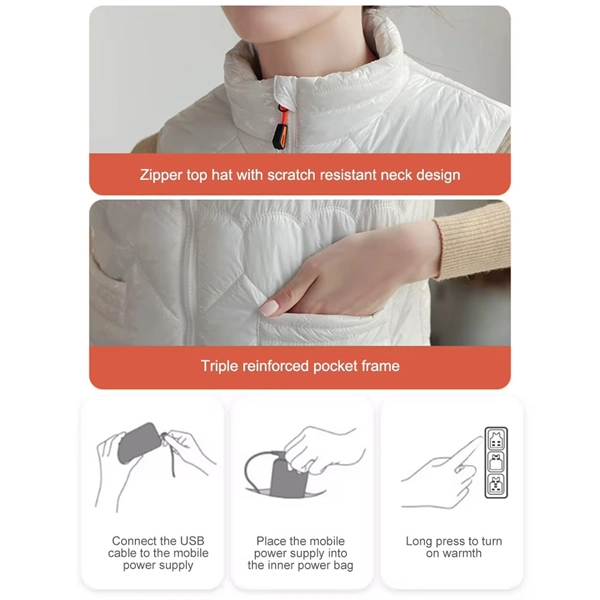 Zipper top hat with scratch resistant neck design

Triple reinforced pocket frame

Connect the USB cable to the mobile power supply

Place the mobile power supply into the inner power bag

Long press to turn on warmth